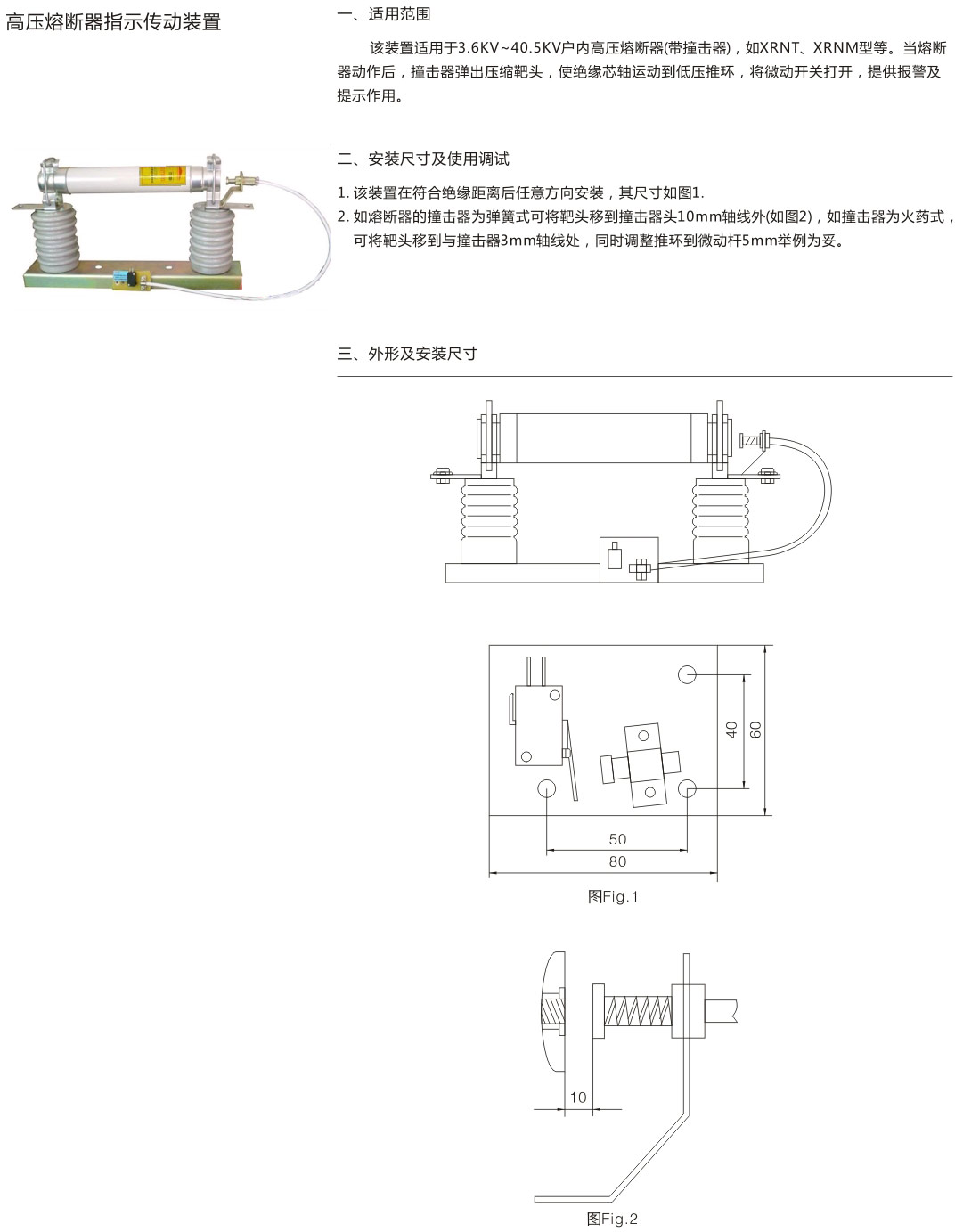 高压熔断器指示传动装置

一、适用范围

该装置适用于3.6KV~40.5KV户内高压熔断器(带撞击器)，如XRNT、XRNM型等。当熔断器动作后，撞击器弹出压缩靶头，使绝缘芯轴运动到低压推环，将微动开关打开，提供报警及提示作用。

二、安装尺寸及使用调试

1. 该装置在符合绝缘距离后任意方向安装，其尺寸如图1.
2. 如熔断器的撞击器为弹簧式可将靶头移到撞击器头10mm轴线外(如图2)，如撞击器为火药式，可将靶头移到与撞击器3mm轴线处，同时调整推环到微动杆5mm举例为妥。

三、外形及安装尺寸

40
60
50
80
图Fig.1

10
图Fig.2